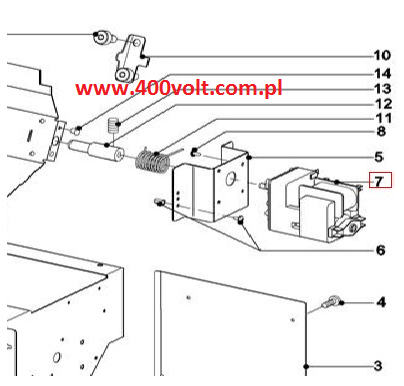 10
14
www.400volt.com.pl
13
12
11
8
5
7
6
4
3